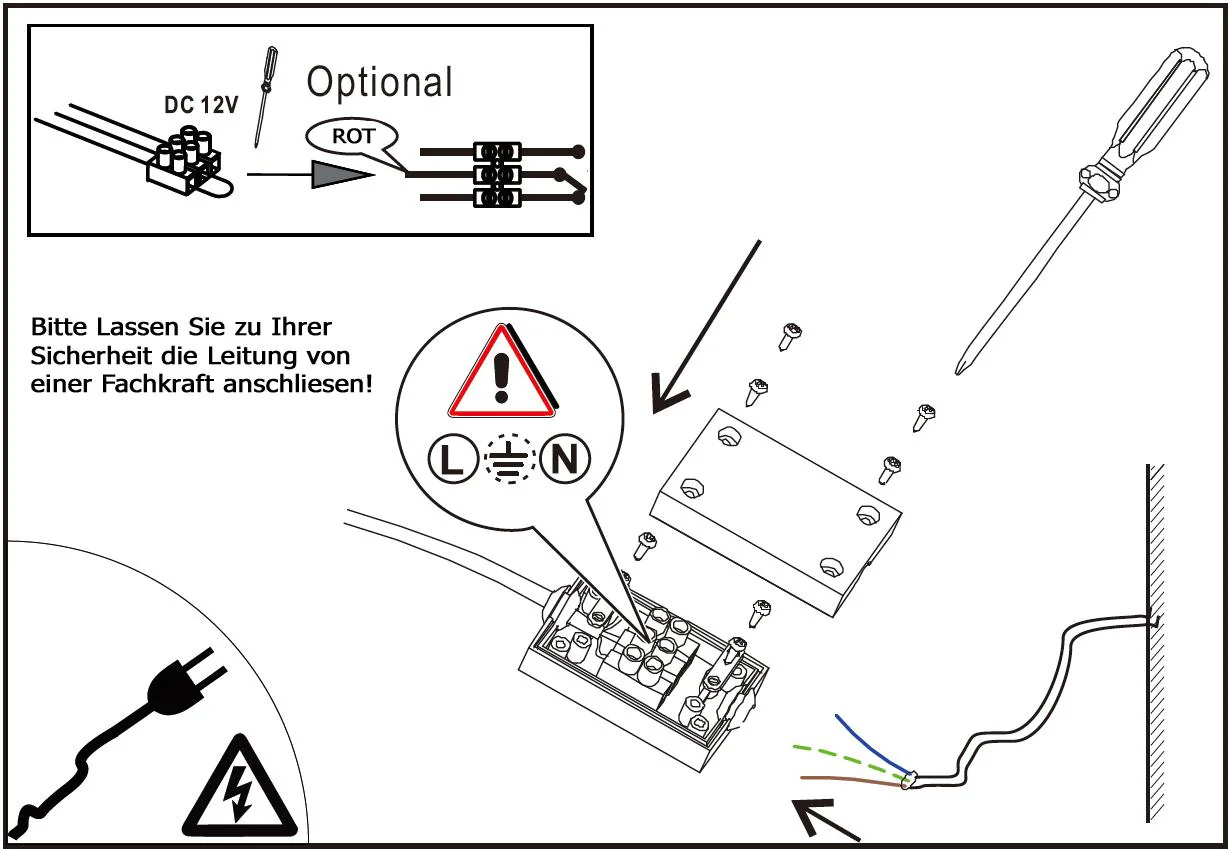 DC 12V

Optional

ROT

Bitte Lassen Sie zu Ihrer Sicherheit die Leitung von einer Fachkraft anschliesen!

L N